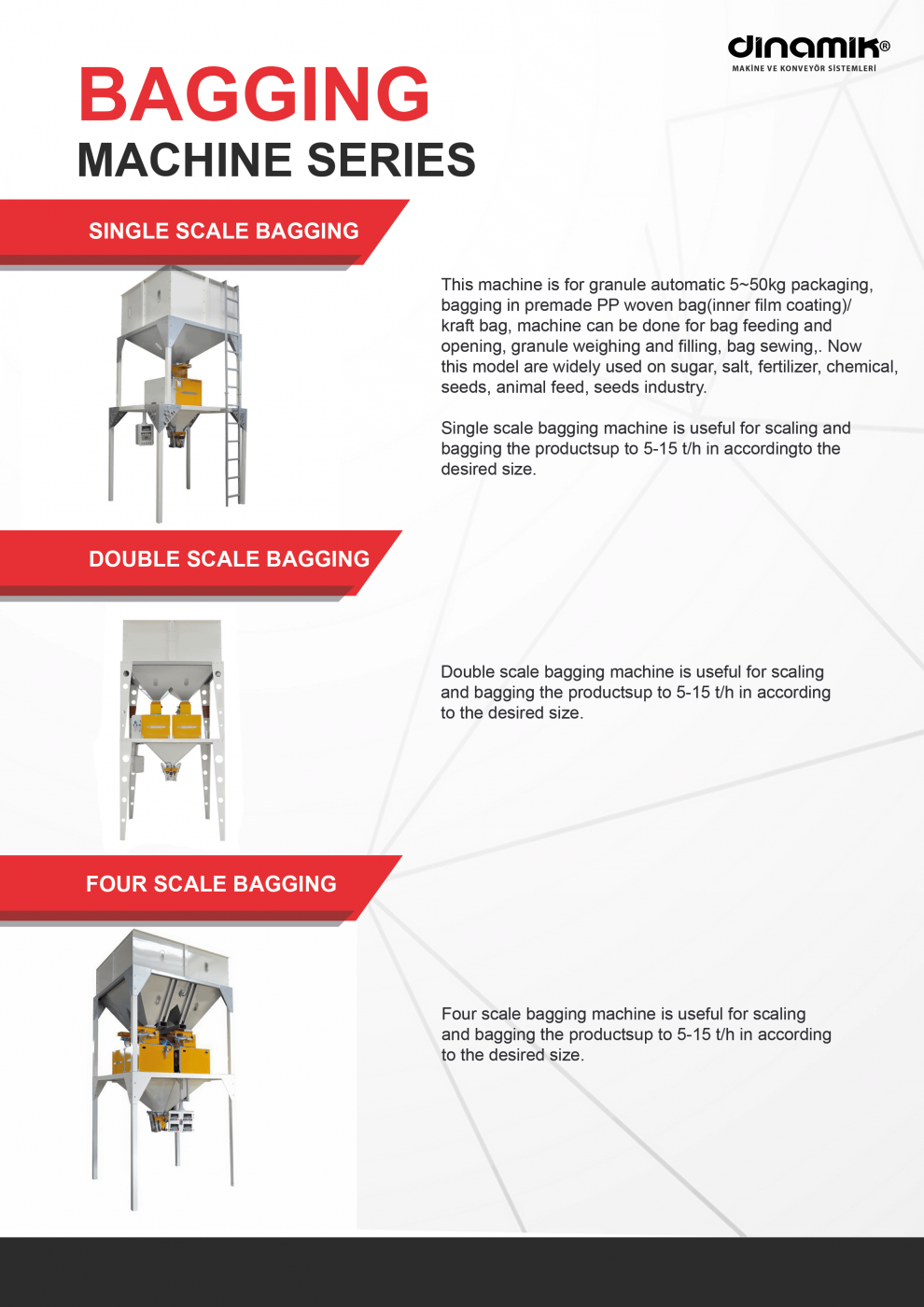 dinamik®
MAKİNE VE KONVEYÖR SİSTEMLERİ

BAGGING
MACHINE SERIES

SINGLE SCALE BAGGING

This machine is for granule automatic 5~50kg packaging, bagging in premade PP woven bag(inner film coating)/ kraft bag, machine can be done for bag feeding and opening, granule weighing and filling, bag sewing,. Now this model are widely used on sugar, salt, fertilizer, chemical, seeds, animal feed, seeds industry.

Single scale bagging machine is useful for scaling and bagging the productsup to 5-15 t/h in accordingto the desired size.

DOUBLE SCALE BAGGING

Double scale bagging machine is useful for scaling and bagging the productsup to 5-15 t/h in according to the desired size.

FOUR SCALE BAGGING

Four scale bagging machine is useful for scaling and bagging the productsup to 5-15 t/h in according to the desired size.